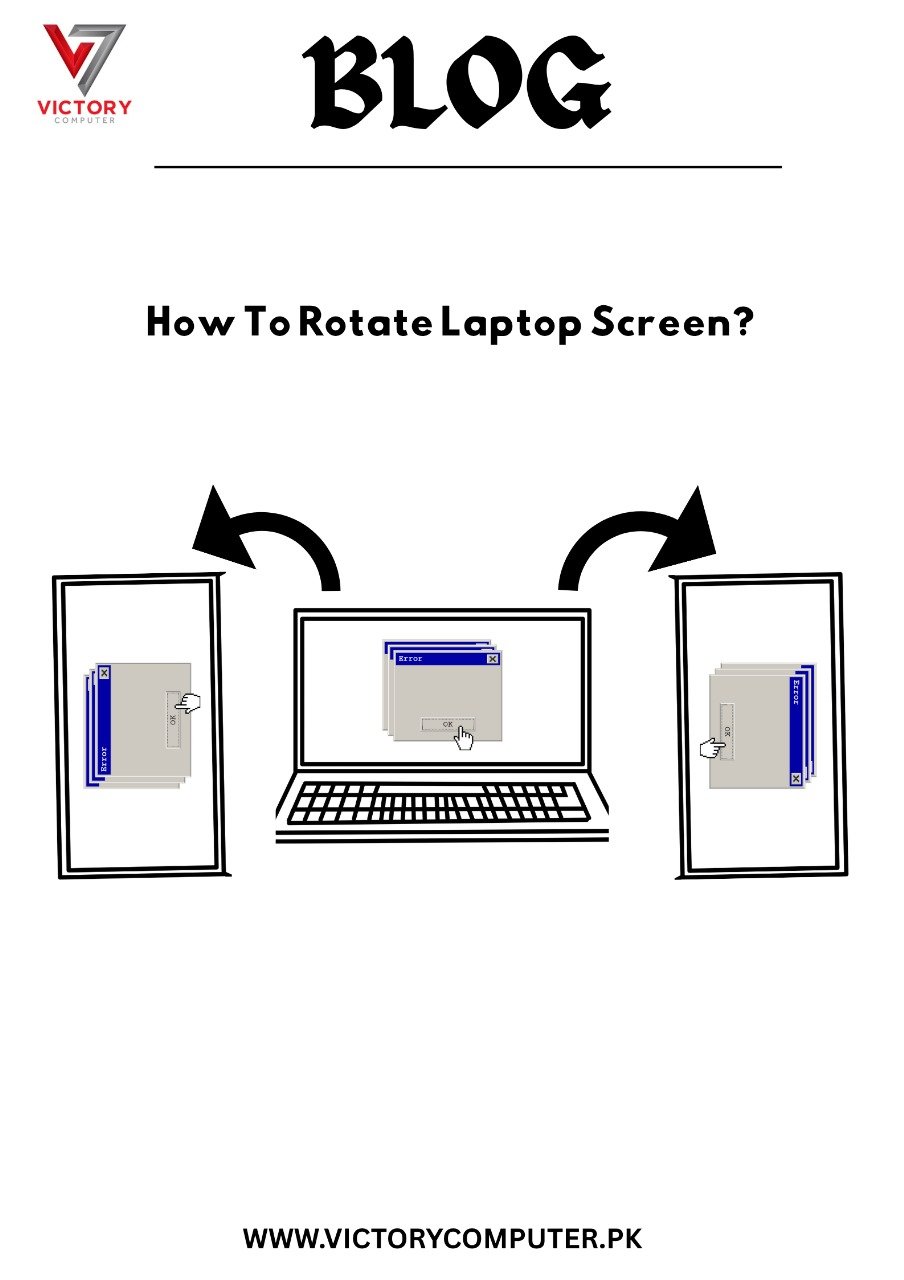 VICTORY
COMPUTER

BLOG

How To Rotate Laptop Screen?

Error
OK

Error
OK

Error
OK

WWW.VICTORYCOMPUTER.PK